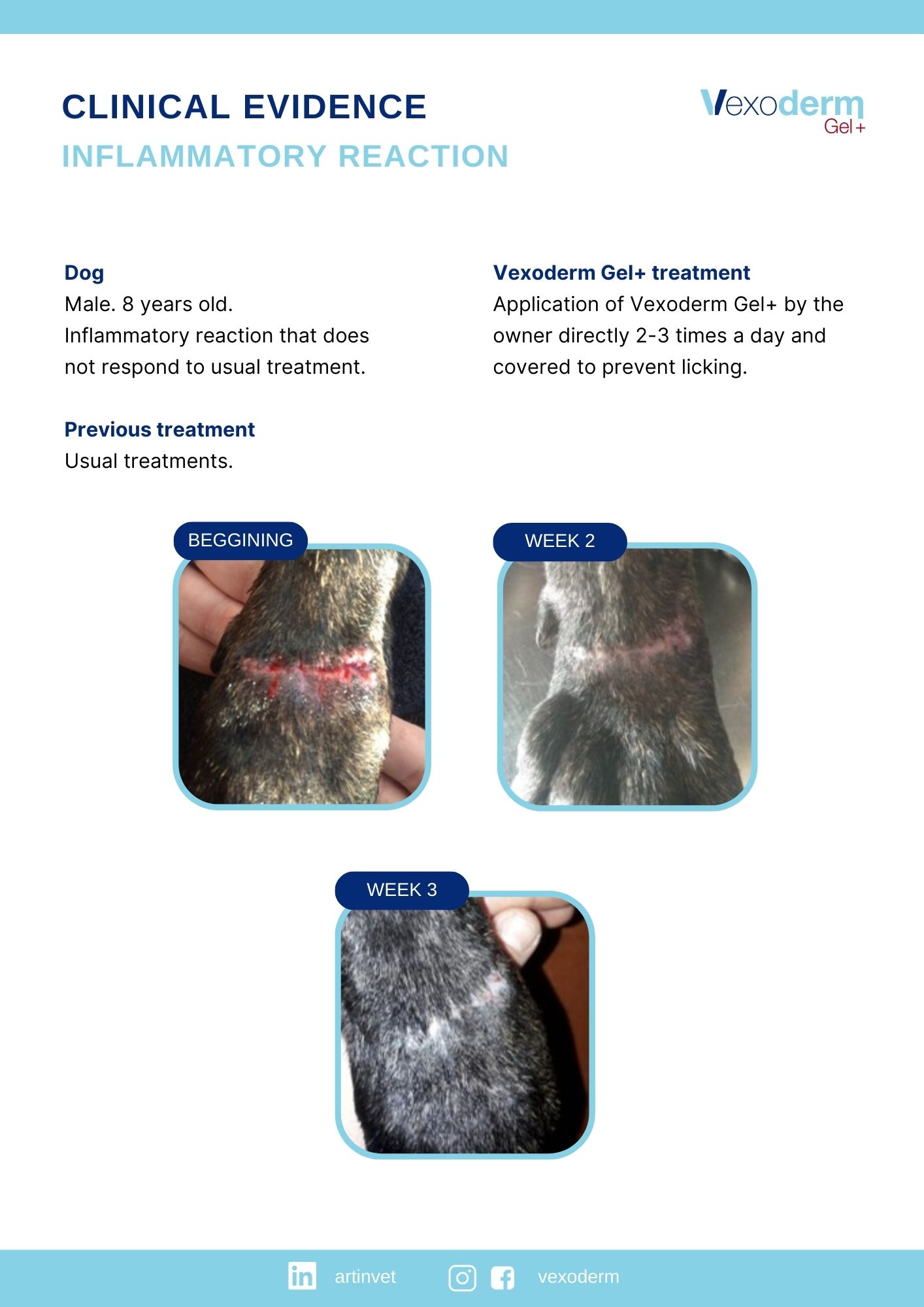 CLINICAL EVIDENCE
INFLAMMATORY REACTION

Vexoderm Gel+

Dog
Male. 8 years old.
Inflammatory reaction that does not respond to usual treatment.

Previous treatment
Usual treatments.

Vexoderm Gel+ treatment
Application of Vexoderm Gel+ by the owner directly 2-3 times a day and covered to prevent licking.

BEGGINING

WEEK 2

WEEK 3

artinvet vexoderm